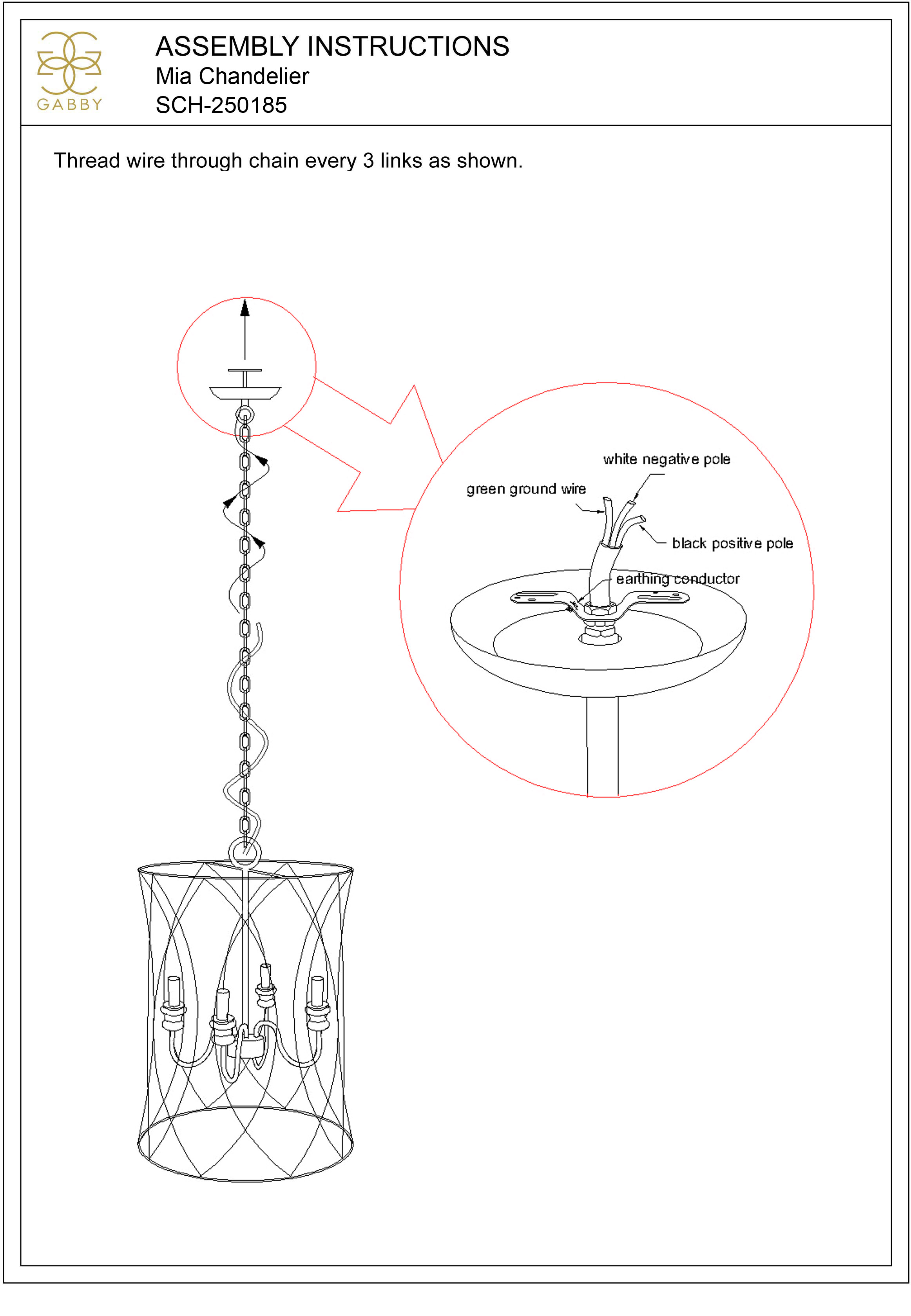 GABBY

ASSEMBLY INSTRUCTIONS
Mia Chandelier
SCH-250185

Thread wire through chain every 3 links as shown.

white negative pole
green ground wire
black positive pole
earthing conductor