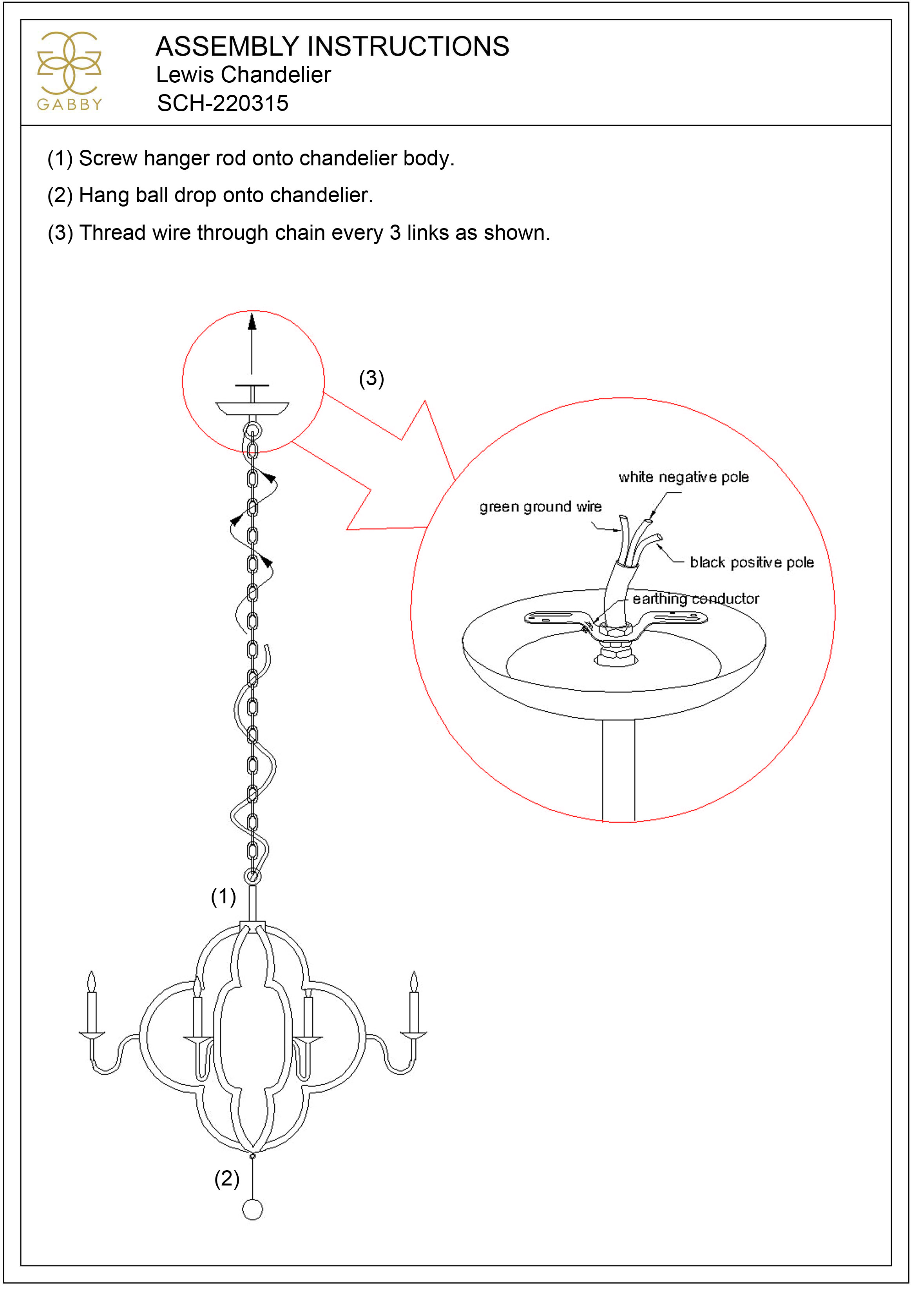 GABBY

ASSEMBLY INSTRUCTIONS
Lewis Chandelier
SCH-220315

(1) Screw hanger rod onto chandelier body.

(2) Hang ball drop onto chandelier.

(3) Thread wire through chain every 3 links as shown.

(3)

white negative pole

green ground wire

black positive pole

earthing conductor

(1)

(2)