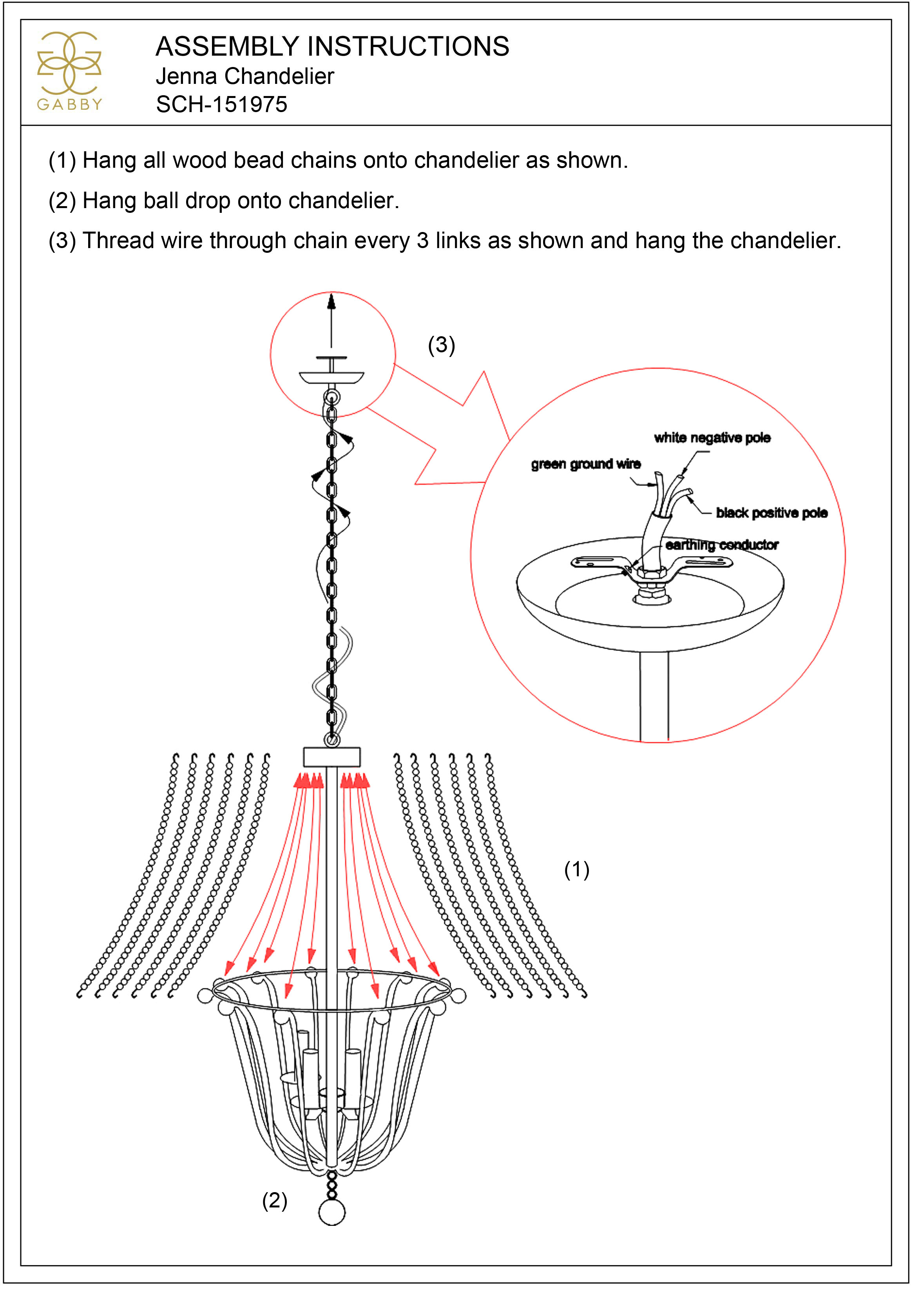 GABBY

ASSEMBLY INSTRUCTIONS
Jenna Chandelier
SCH-151975

(1) Hang all wood bead chains onto chandelier as shown.

(2) Hang ball drop onto chandelier.

(3) Thread wire through chain every 3 links as shown and hang the chandelier.

(3)

white negative pole
green ground wire
black positive pole
earthing conductor

(1)

(2)