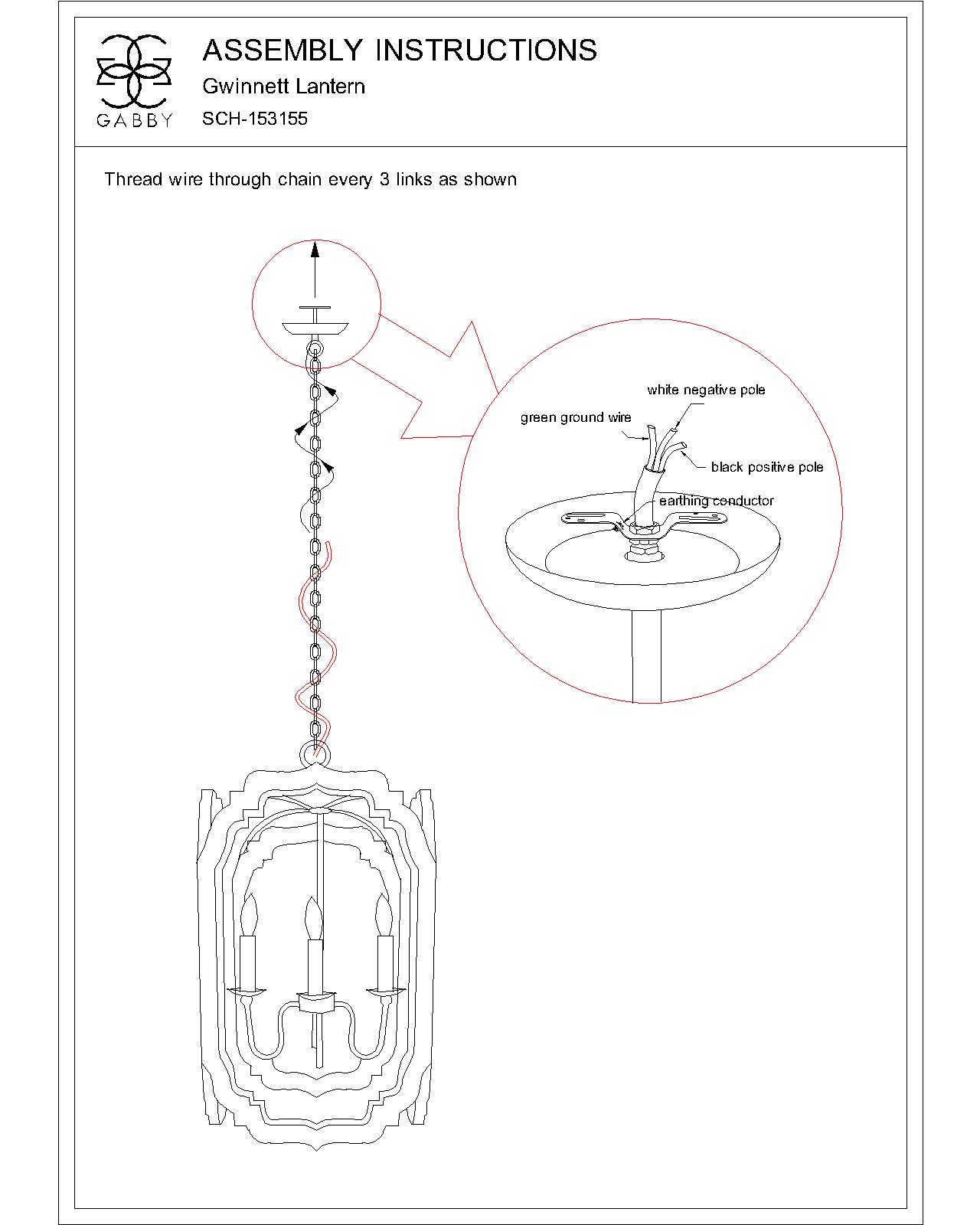 GABBY

ASSEMBLY INSTRUCTIONS
Gwinnett Lantern
SCH-153155

Thread wire through chain every 3 links as shown

white negative pole
green ground wire
black positive pole
earthing conductor