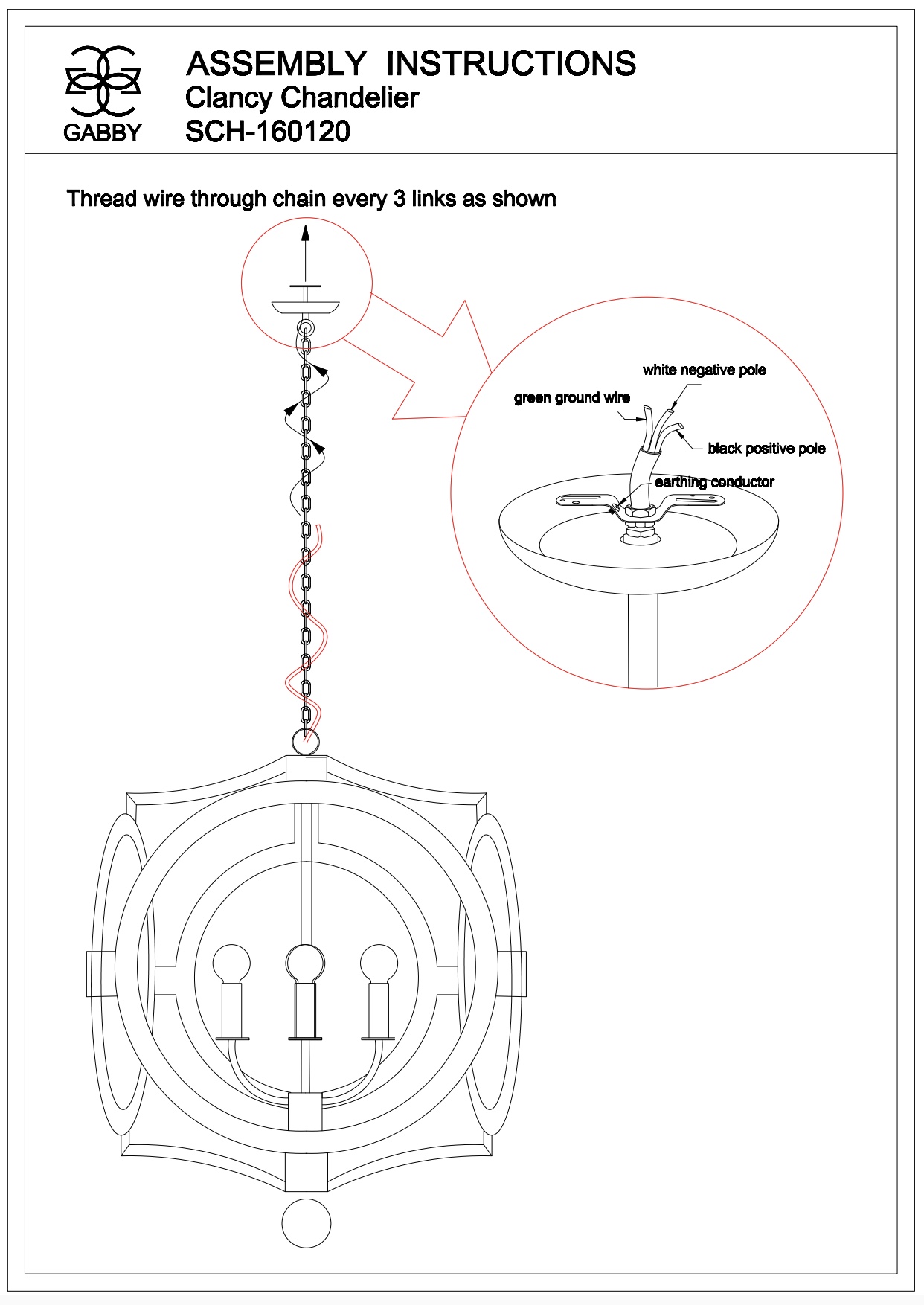 GABBY

ASSEMBLY INSTRUCTIONS
Clancy Chandelier
SCH-160120

Thread wire through chain every 3 links as shown

white negative pole
green ground wire
black positive pole
earthing conductor